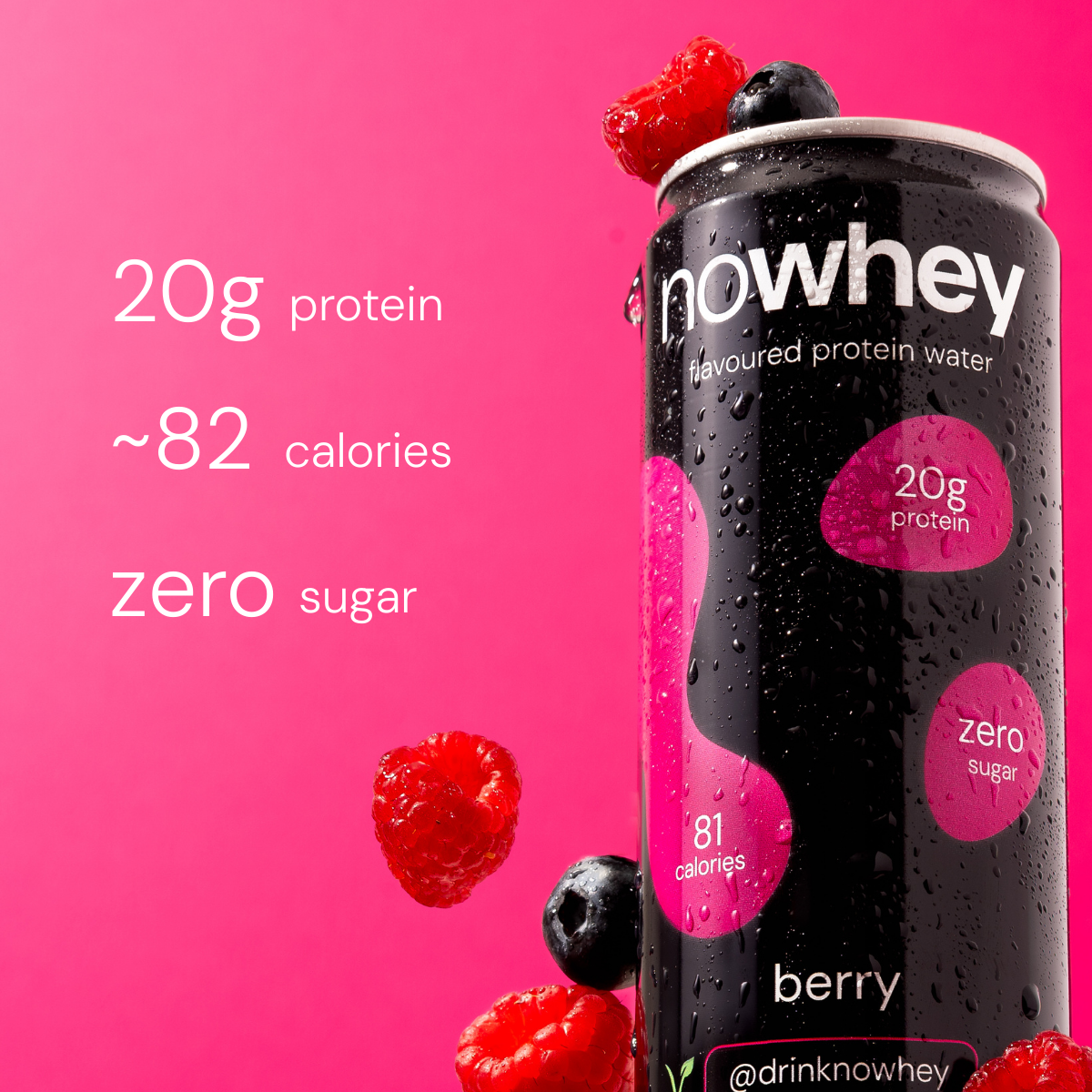 20g protein

~82 calories

zero sugar

nowhey

flavoured protein water

20g protein

zero sugar

81 calories

berry

@drinknowhey