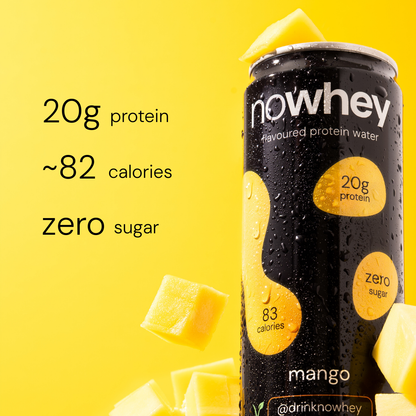 20g protein

~82 calories

zero sugar

nowhey

flavoured protein water

20g protein

zero sugar

83 calories

mango

@drinknowhey