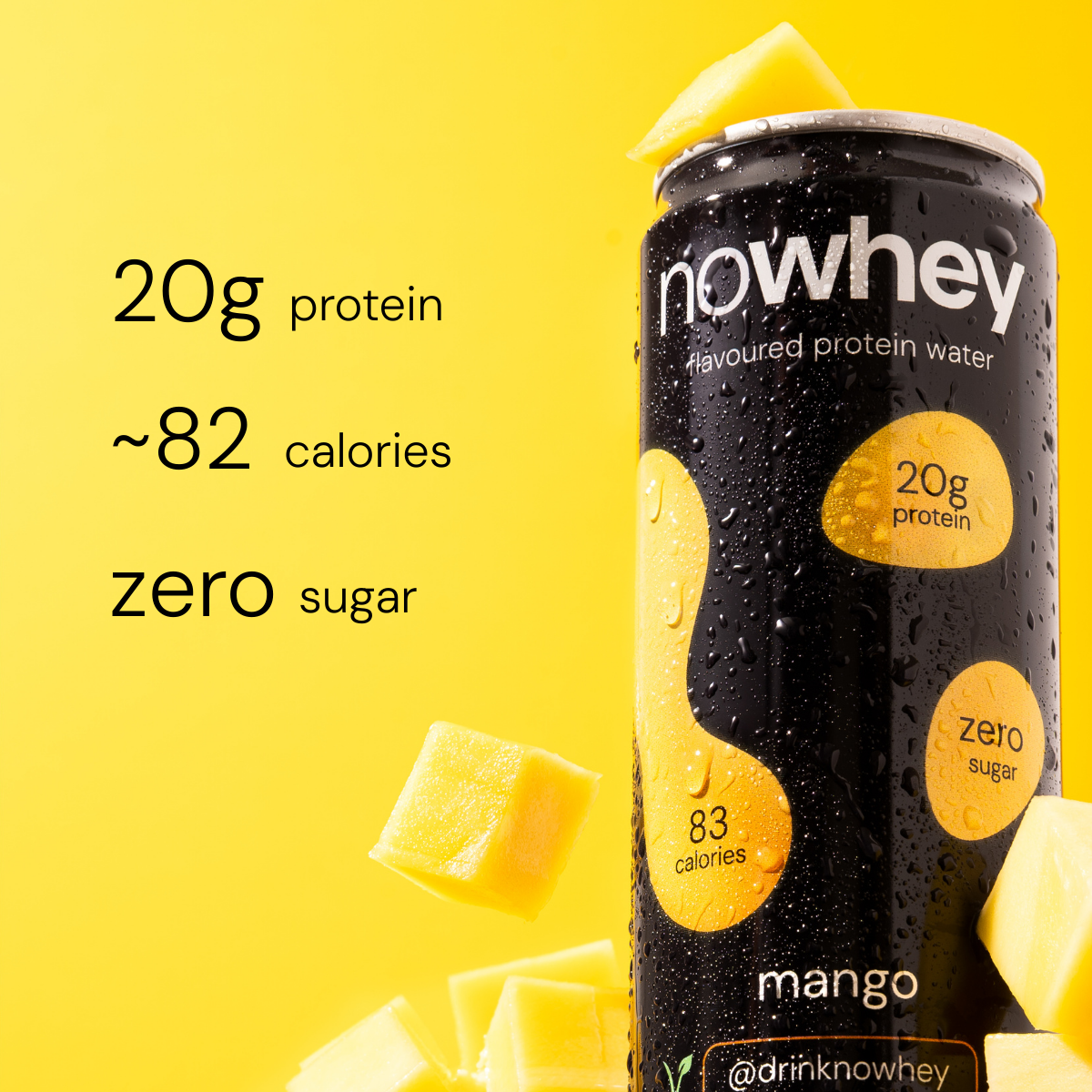 20g protein

~82 calories

zero sugar

nowhey
flavoured protein water

20g
protein

zero
sugar

83
calories

mango

@drinknowhey